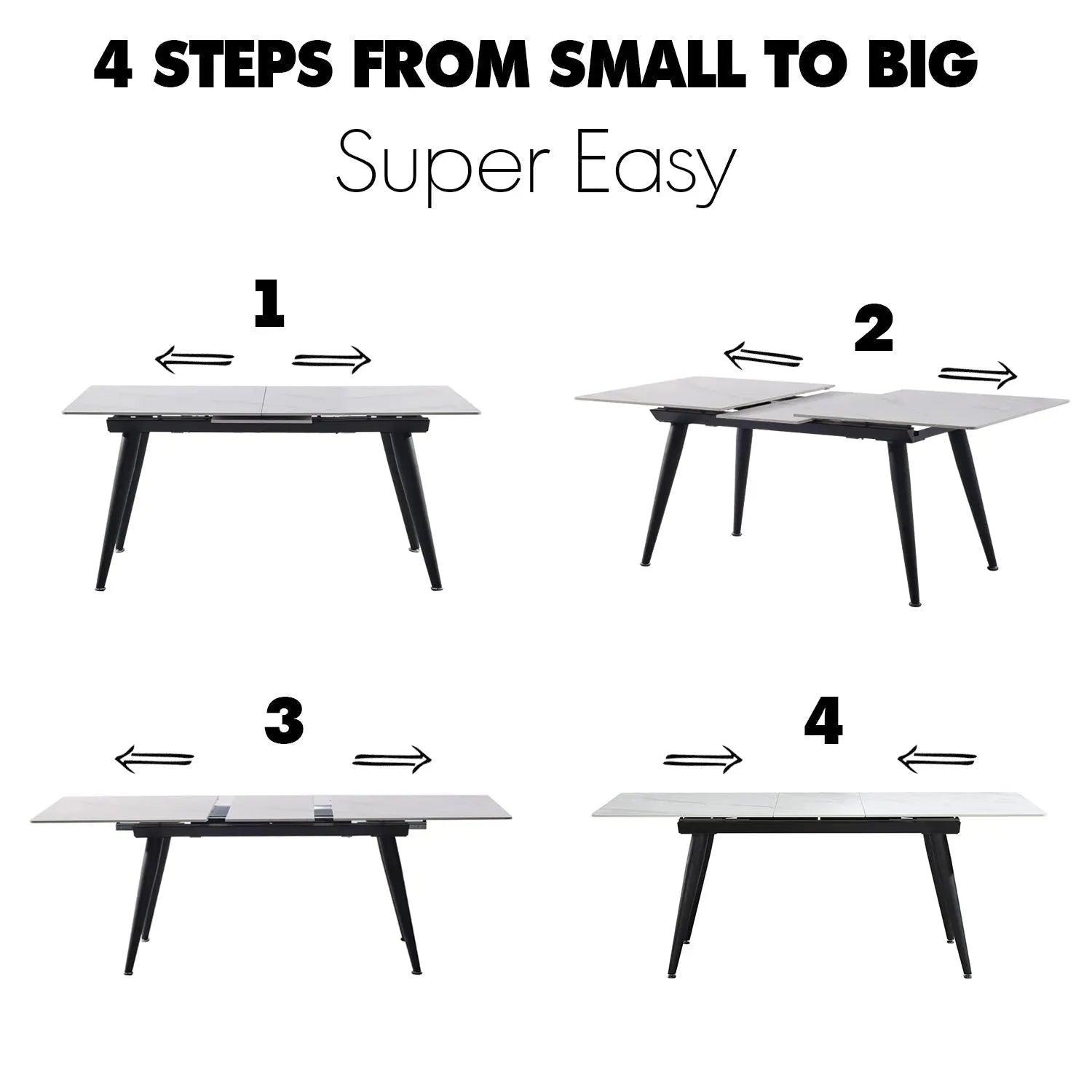 4 STEPS FROM SMALL TO BIG

Super Easy

1

2

3

4