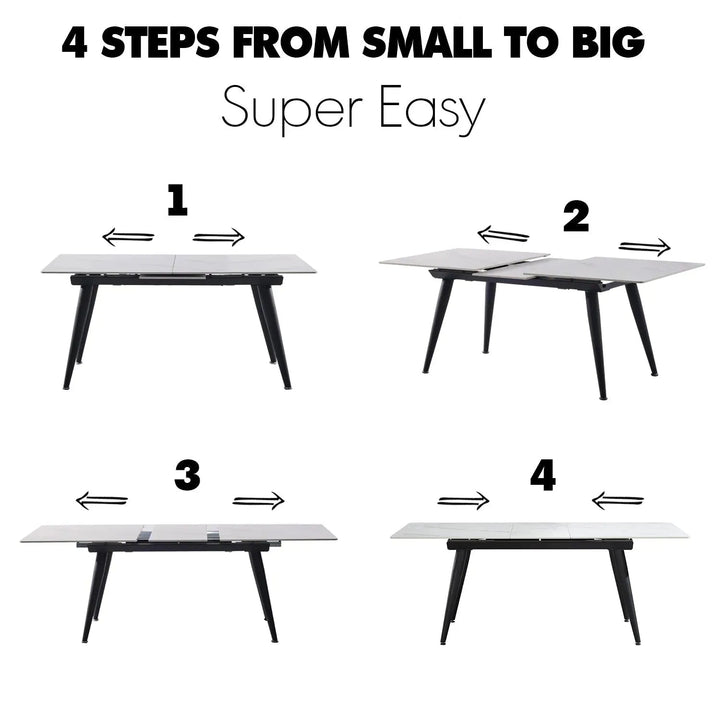 4 STEPS FROM SMALL TO BIG

Super Easy

1

2

3

4