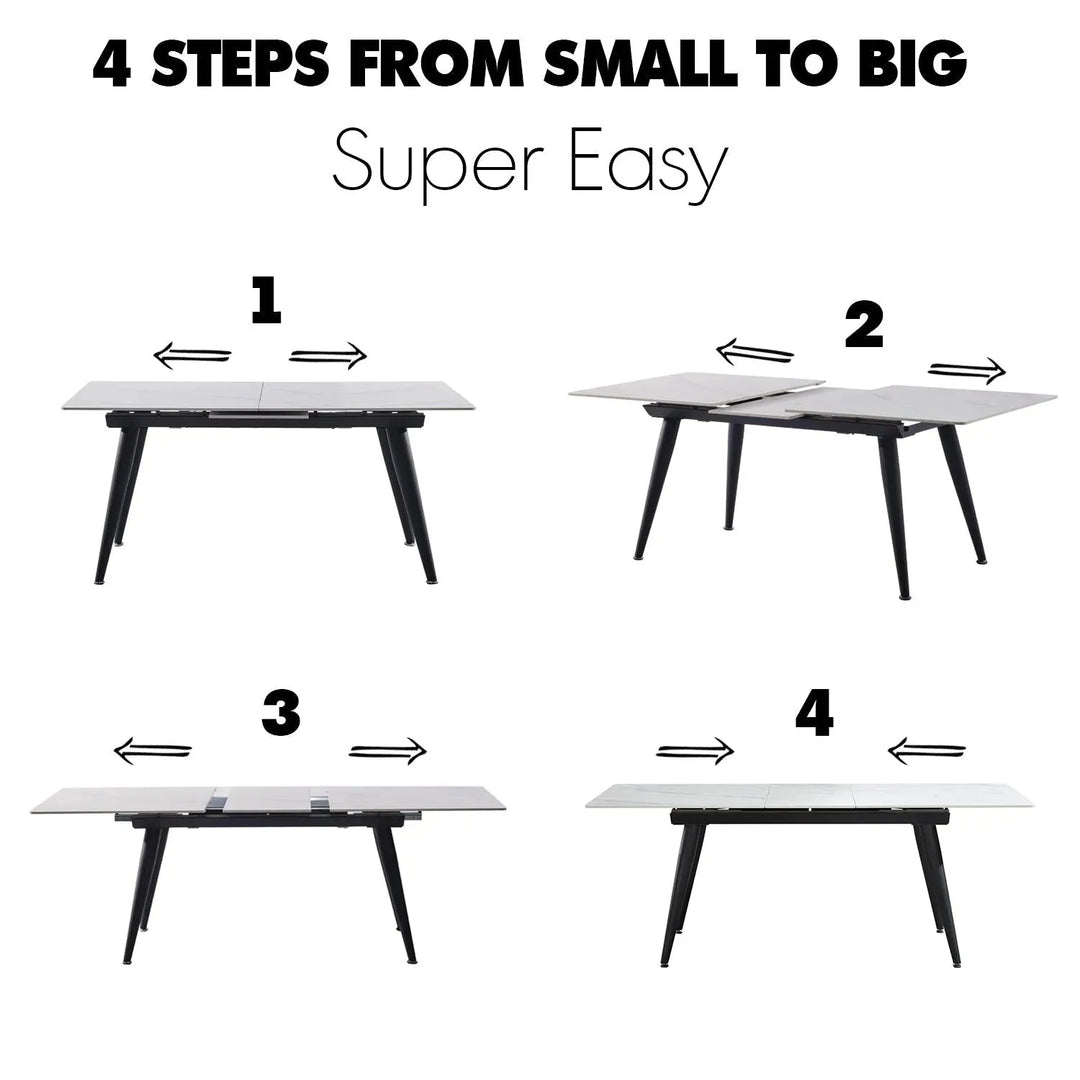 4 STEPS FROM SMALL TO BIG

Super Easy

1

2

3

4