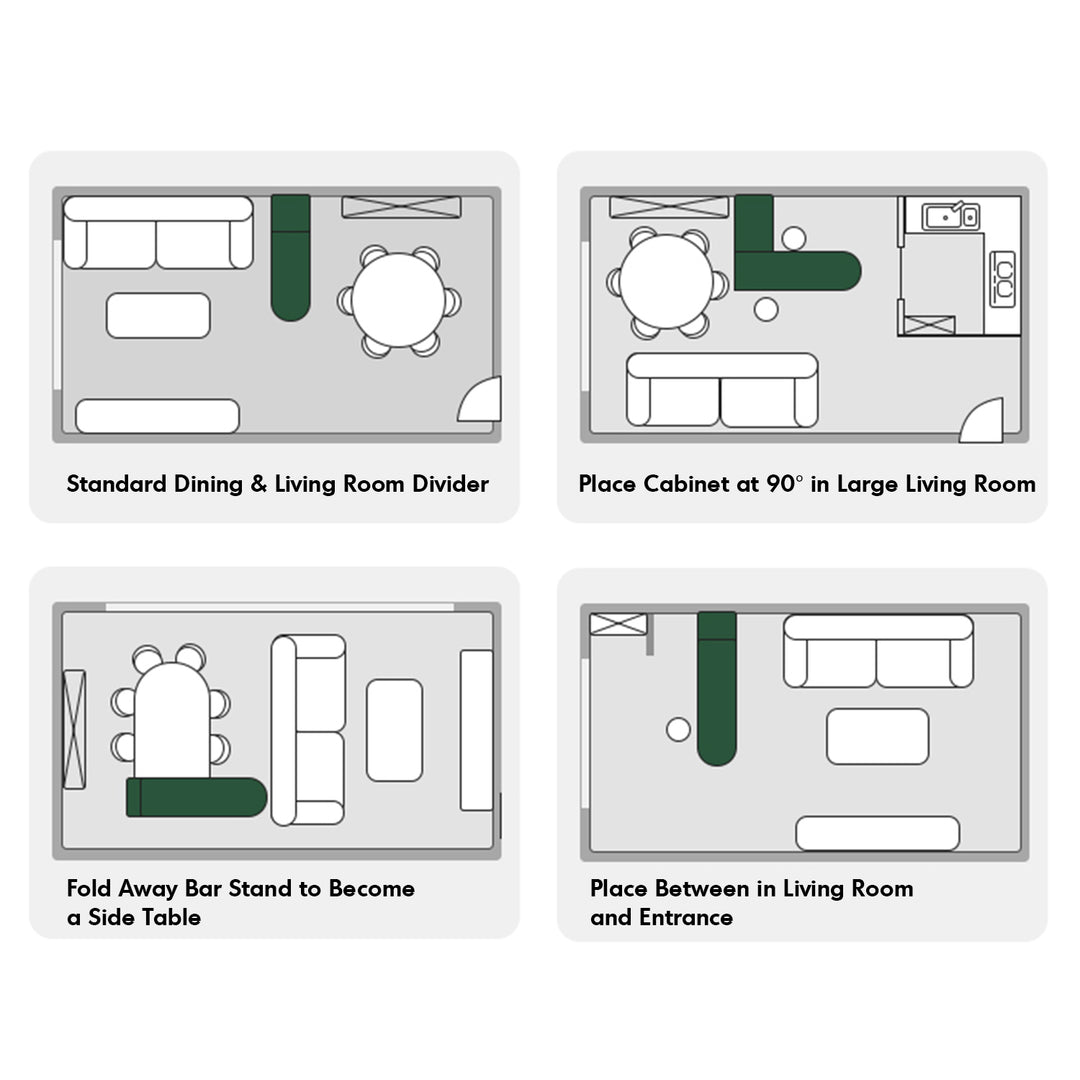 Standard Dining & Living Room Divider

Place Cabinet at 90° in Large Living Room

Fold Away Bar Stand to Become a Side Table

Place Between in Living Room and Entrance